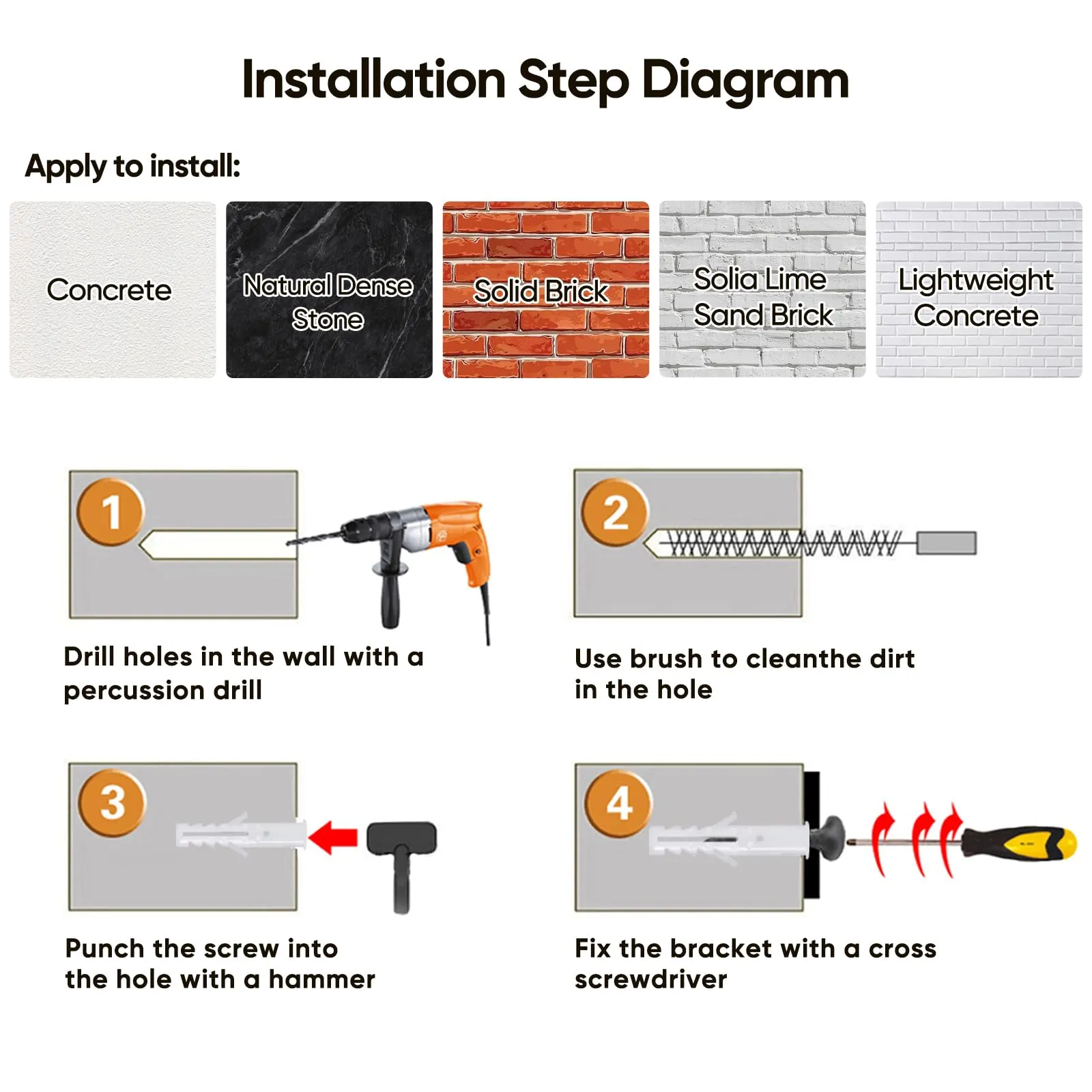 Installation Step Diagram

Apply to install:

Concrete

Natural Dense Stone

Solid Brick

Solia Lime Sand Brick

Lightweight Concrete

1

Drill holes in the wall with a percussion drill

2

Use brush to cleanthe dirt in the hole

3

Punch the screw into the hole with a hammer

4

Fix the bracket with a cross screwdriver